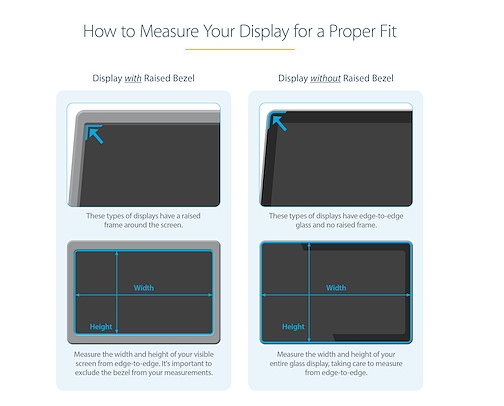 How to Measure Your Display for a Proper Fit

Display with Raised Bezel

These types of displays have a raised frame around the screen.

Width

Height

Measure the width and height of your visible screen from edge-to-edge. It's important to exclude the bezel from your measurements.

Display without Raised Bezel

These types of displays have edge-to-edge glass and no raised frame.

Width

Height

Measure the width and height of your entire glass display, taking care to measure from edge-to-edge.